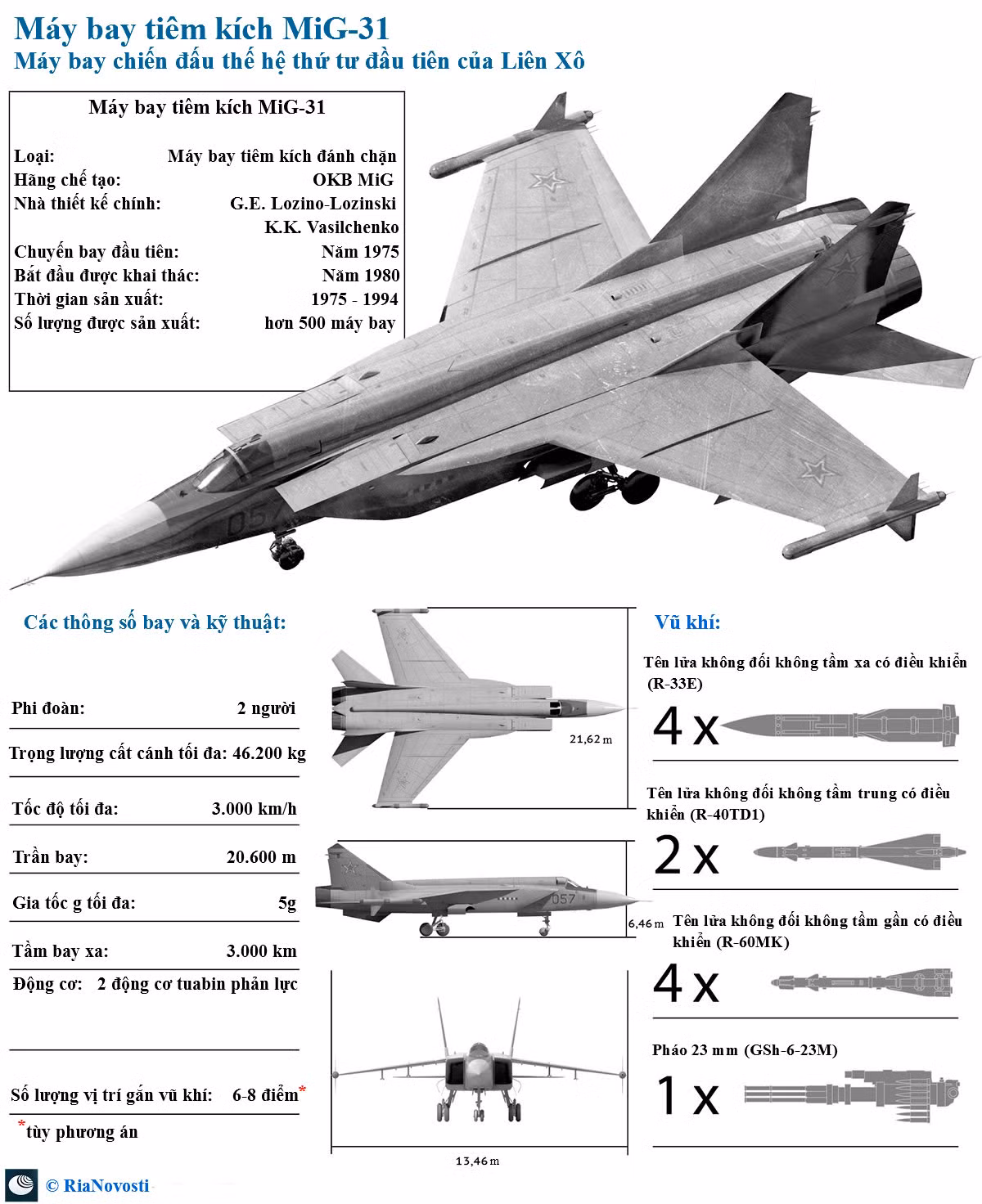 Máy bay tiêm kích MiG-31
Máy bay chiến đấu thế hệ thứ tư đầu tiên của Liên Xô

Máy bay tiêm kích MiG-31

| | |
|---|---|
| Loại: | Máy bay tiêm kích đánh chặn |
| Hãng chế tạo: | OKB MiG |
| Nhà thiết kế chính: | G.E. Lozino-Lozinski K.K. Vasilchenko |
| Chuyến bay đầu tiên: | Năm 1975 |
| Bắt đầu được khai thác: | Năm 1980 |
| Thời gian sản xuất: | 1975 - 1994 |
| Số lượng được sản xuất: | hơn 500 máy bay |

057

Các thông số bay và kỹ thuật:

| | |
|---|---|
| Phi đoàn: | 2 người |
| Trọng lượng cất cánh tối đa: | 46.200 kg |
| Tốc độ tối đa: | 3.000 km/h |
| Trần bay: | 20.600 m |
| Gia tốc g tối đa: | 5g |
| Tầm bay xa: | 3.000 km |
| Động cơ: | 2 động cơ tuabin phản lực |
| Số lượng vị trí gắn vũ khí: | 6-8 điểm* |

*tùy phương án

21,62 m

057

6,46 m

13,46 m

Vũ khí:

Tên lửa không đối không tầm xa có điều khiển (R-33E)
4 x

Tên lửa không đối không tầm trung có điều khiển (R-40TD1)
2 x

Tên lửa không đối không tầm gần có điều khiển (R-60MK)
4 x

Pháo 23 mm (GSh-6-23M)
1 x

© RiaNovosti