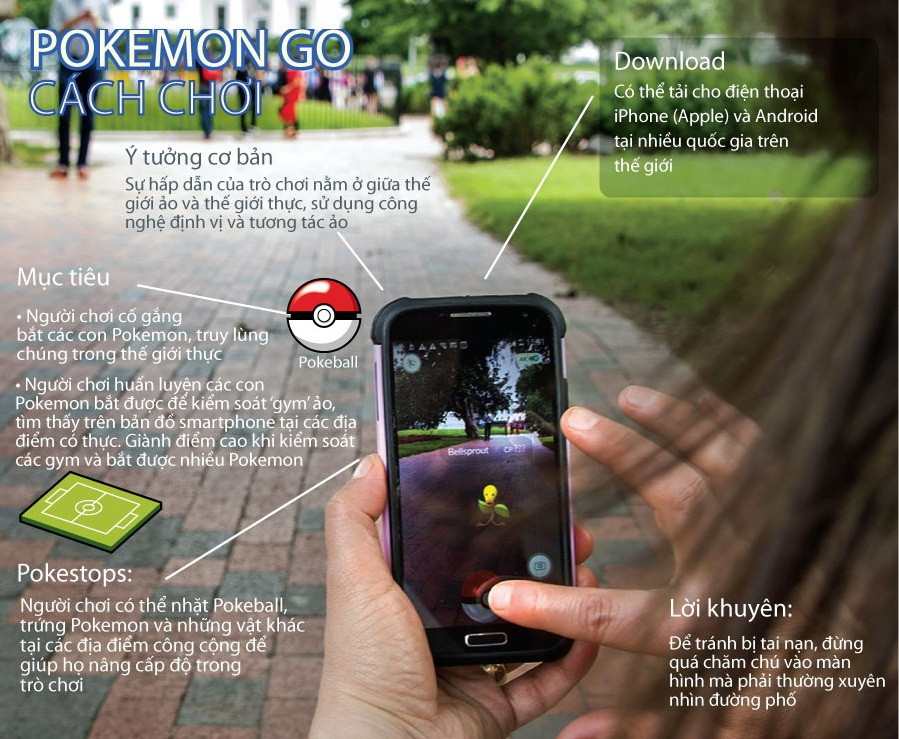 POKEMON GO
CÁCH CHƠI

Download
Có thể tải cho điện thoại iPhone (Apple) và Android tại nhiều quốc gia trên thế giới

Ý tưởng cơ bản
Sự hấp dẫn của trò chơi nằm ở giữa thế giới ảo và thế giới thực, sử dụng công nghệ định vị và tương tác ảo

Mục tiêu
• Người chơi cố gắng bắt các con Pokemon, truy lùng chúng trong thế giới thực
• Người chơi huấn luyện các con Pokemon bắt được để kiểm soát 'gym' ảo, tìm thấy trên bản đồ smartphone tại các địa điểm có thực. Giành điểm cao khi kiểm soát các gym và bắt được nhiều Pokemon

Pokeball

Bellsprout CP ???

Pokestops:
Người chơi có thể nhặt Pokeball, trứng Pokemon và những vật khác tại các địa điểm công cộng để giúp họ nâng cấp độ trong trò chơi

Lời khuyên:
Để tránh bị tai nạn, đừng quá chăm chú vào màn hình mà phải thường xuyên nhìn đường phố