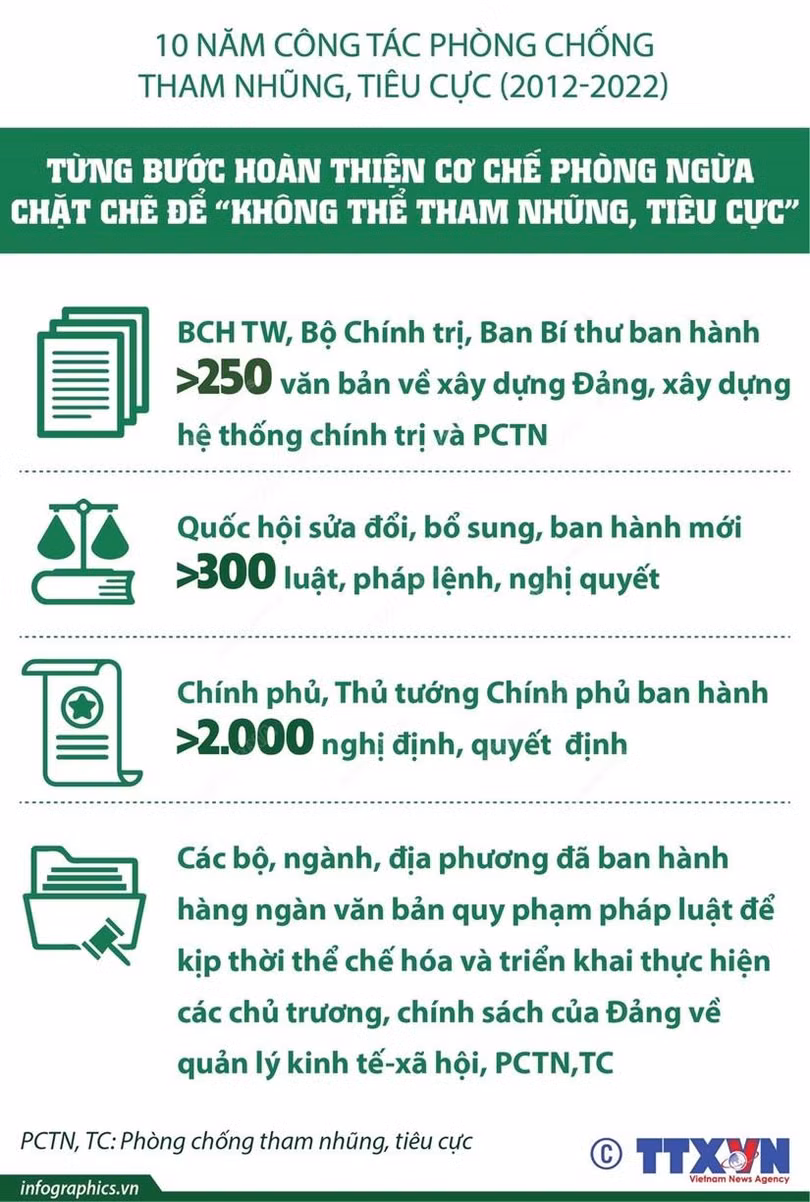 10 NĂM CÔNG TÁC PHÒNG CHỐNG THAM NHŨNG, TIÊU CỰC (2012-2022)

TỪNG BƯỚC HOÀN THIỆN CƠ CHẾ PHÒNG NGỪA CHẶT CHẼ ĐỂ "KHÔNG THỂ THAM NHŨNG, TIÊU CỰC"

BCH TW, Bộ Chính trị, Ban Bí thư ban hành >250 văn bản về xây dựng Đảng, xây dựng hệ thống chính trị và PCTN

Quốc hội sửa đổi, bổ sung, ban hành mới >300 luật, pháp lệnh, nghị quyết

Chính phủ, Thủ tướng Chính phủ ban hành >2.000 nghị định, quyết định

Các bộ, ngành, địa phương đã ban hành hàng ngàn văn bản quy phạm pháp luật để kịp thời thể chế hóa và triển khai thực hiện các chủ trương, chính sách của Đảng về quản lý kinh tế-xã hội, PCTN,TC

PCTN, TC: Phòng chống tham nhũng, tiêu cực

© TTXVN Vietnam News Agency

infographics.vn