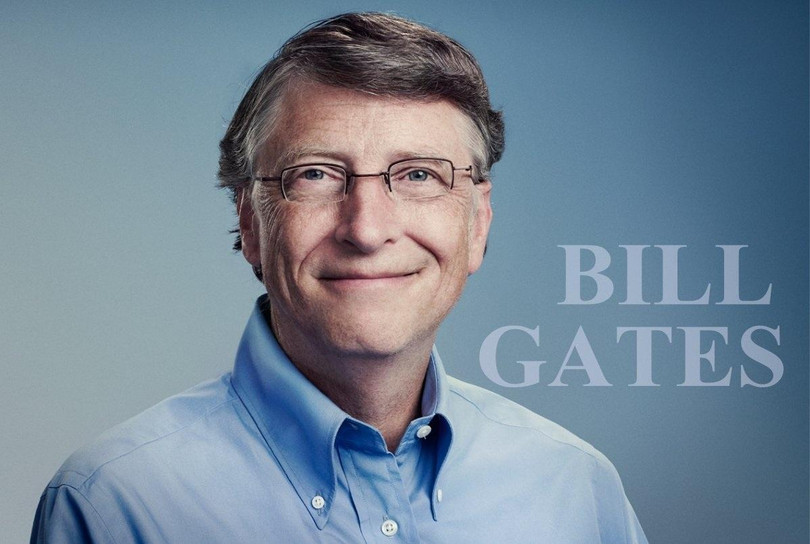 BILL
GATES