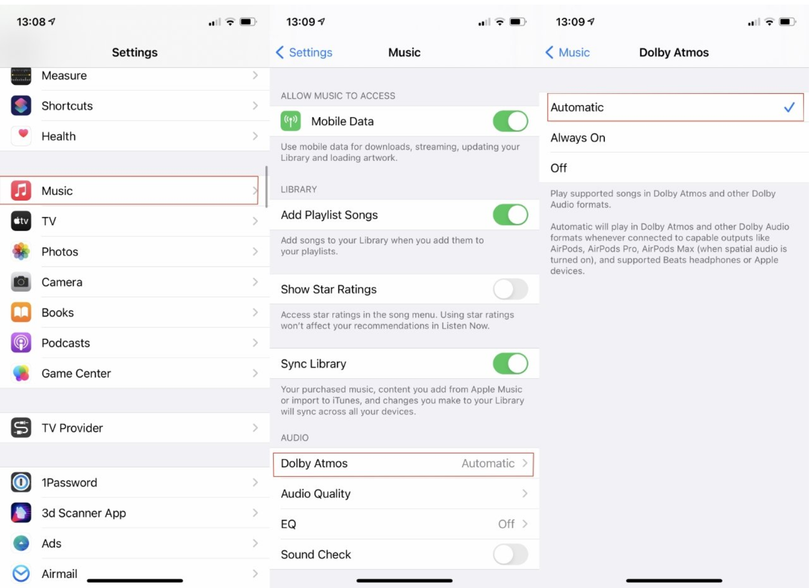 13:08

Settings

Measure

Shortcuts

Health

Music

TV

Photos

Camera

Books

Podcasts

Game Center

TV Provider

1Password

3d Scanner App

Ads

Airmail

13:09

Settings

Music

ALLOW MUSIC TO ACCESS

Mobile Data

Use mobile data for downloads, streaming, updating your Library and loading artwork.

LIBRARY

Add Playlist Songs

Add songs to your Library when you add them to your playlists.

Show Star Ratings

Access star ratings in the song menu. Using star ratings won't affect your recommendations in Listen Now.

Sync Library

Your purchased music, content you add from Apple Music or import to iTunes, and changes you make to your Library will sync across all your devices.

AUDIO

Dolby Atmos Automatic

Audio Quality

EQ Off

Sound Check

13:09

Music

Dolby Atmos

Automatic

Always On

Off

Play supported songs in Dolby Atmos and other Dolby Audio formats.

Automatic will play in Dolby Atmos and other Dolby Audio formats whenever connected to capable outputs like AirPods, AirPods Pro, AirPods Max (when spatial audio is turned on), and supported Beats headphones or Apple devices.