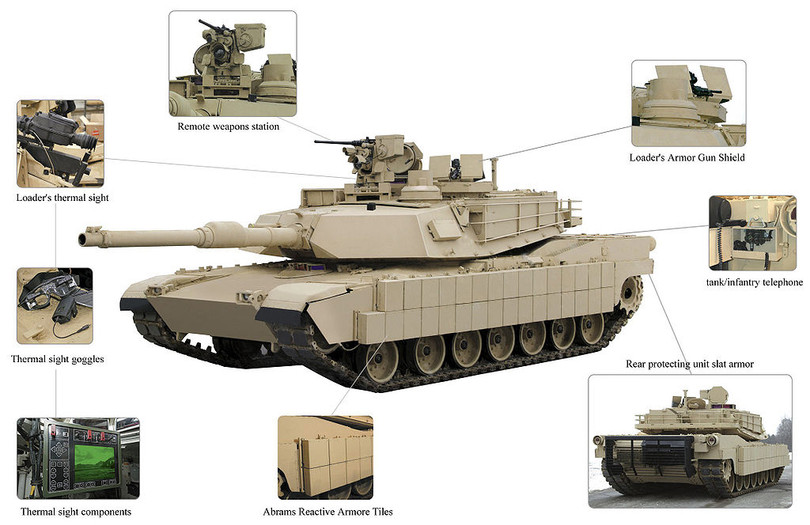 Remote weapons station

Loader's Armor Gun Shield

Loader's thermal sight

tank/infantry telephone

Thermal sight goggles

Rear protecting unit slat armor

Thermal sight components

Abrams Reactive Armore Tiles