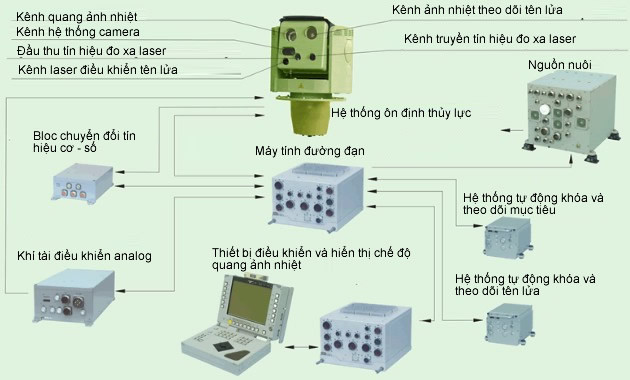 Kênh quang ảnh nhiệt
Kênh hệ thống camera
Đầu thu tín hiệu đo xa laser
Kênh laser điều khiển tên lửa
Kênh ảnh nhiệt theo dõi tên lửa
Kênh truyền tín hiệu đo xa laser
Nguồn nuôi
Hệ thống ổn định thủy lực
Bloc chuyển đổi tín hiệu cơ - số
Máy tính đường đạn
Hệ thống tự động khóa và theo dõi mục tiêu
Khí tài điều khiển analog
Thiết bị điều khiển và hiển thị chế độ quang ảnh nhiệt
Hệ thống tự động khóa và theo dõi tên lửa