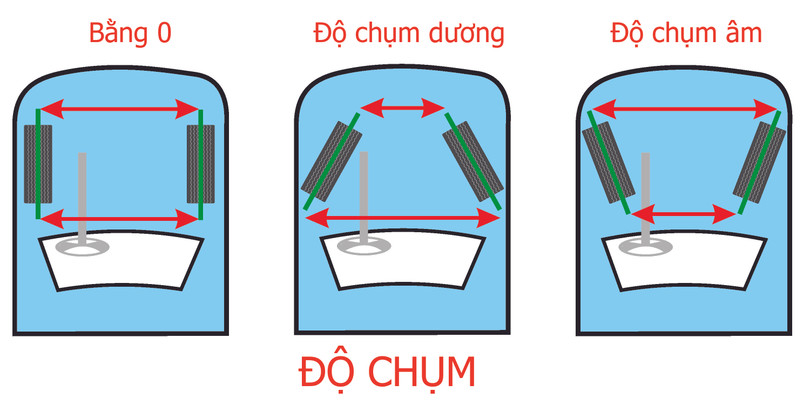 Bằng 0

Độ chụm dương

Độ chụm âm

ĐỘ CHỤM