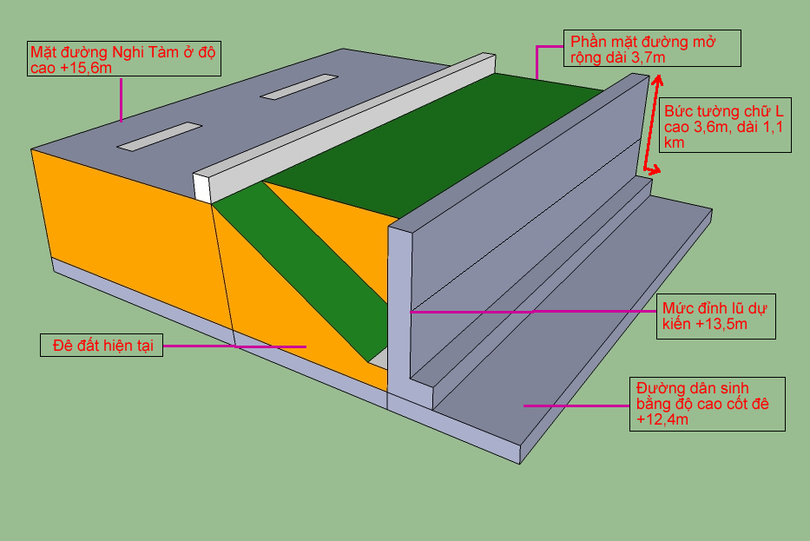 Mặt đường Nghi Tàm ở độ cao +15,6m

Phần mặt đường mở rộng dài 3,7m

Bức tường chữ L cao 3,6m, dài 1,1 km

Mức đỉnh lũ dự kiến +13,5m

Đê đất hiện tại

Đường dân sinh bằng độ cao cốt đê +12,4m