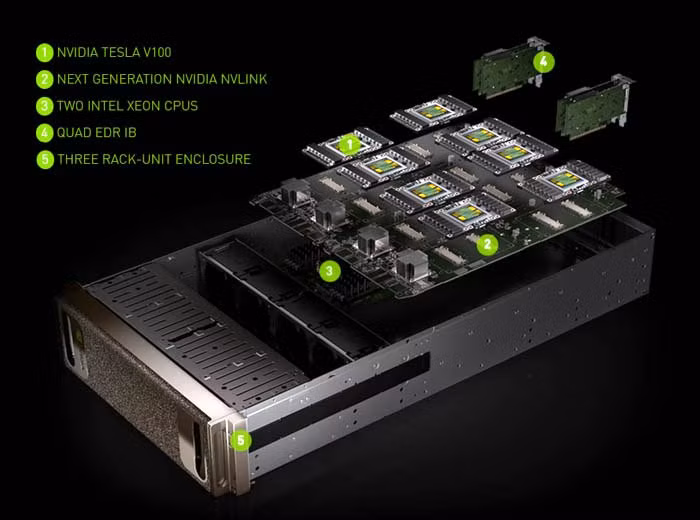 1 NVIDIA TESLA V100
2 NEXT GENERATION NVIDIA NVLINK
3 TWO INTEL XEON CPUS
4 QUAD EDR IB
5 THREE RACK-UNIT ENCLOSURE

4
1
2
3
5