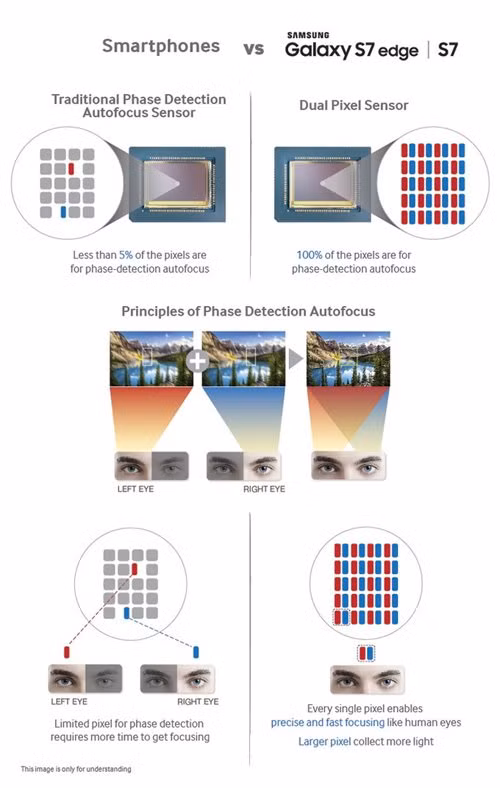 Smartphones vs SAMSUNG Galaxy S7 edge | S7

Traditional Phase Detection Autofocus Sensor

Less than 5% of the pixels are for phase-detection autofocus

Dual Pixel Sensor

100% of the pixels are for phase-detection autofocus

Principles of Phase Detection Autofocus

LEFT EYE

RIGHT EYE

LEFT EYE

RIGHT EYE

Limited pixel for phase detection requires more time to get focusing

Every single pixel enables precise and fast focusing like human eyes

Larger pixel collect more light

This image is only for understanding