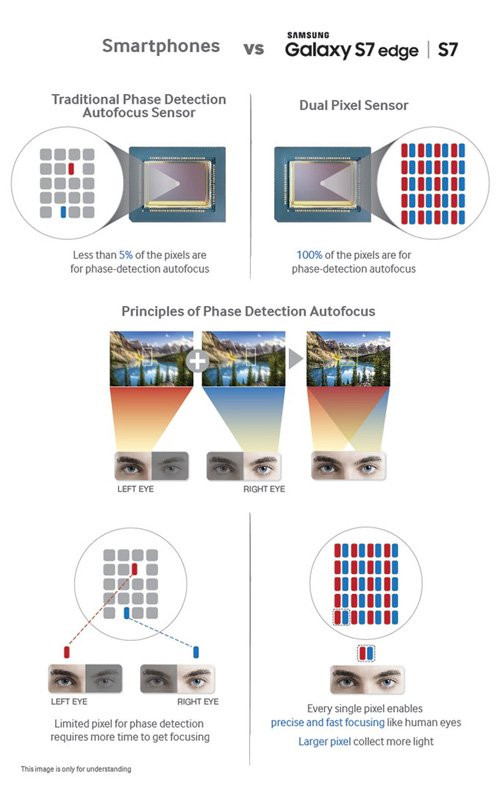 Smartphones vs SAMSUNG Galaxy S7 edge | S7

Traditional Phase Detection Autofocus Sensor

Less than 5% of the pixels are for phase-detection autofocus

Dual Pixel Sensor

100% of the pixels are for phase-detection autofocus

Principles of Phase Detection Autofocus

LEFT EYE

RIGHT EYE

LEFT EYE

RIGHT EYE

Limited pixel for phase detection requires more time to get focusing

Every single pixel enables precise and fast focusing like human eyes

Larger pixel collect more light

This image is only for understanding