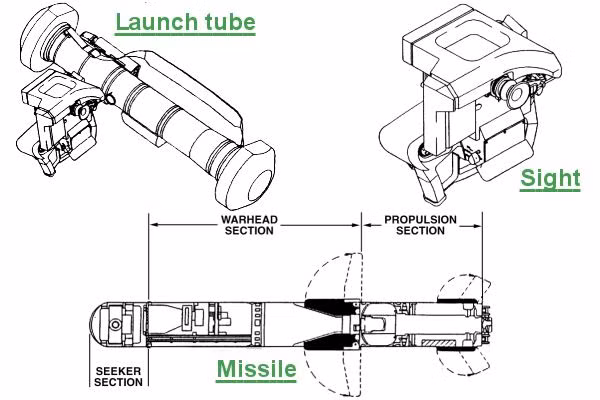 Launch tube

Sight

WARHEAD SECTION

PROPULSION SECTION

SEEKER SECTION

Missile