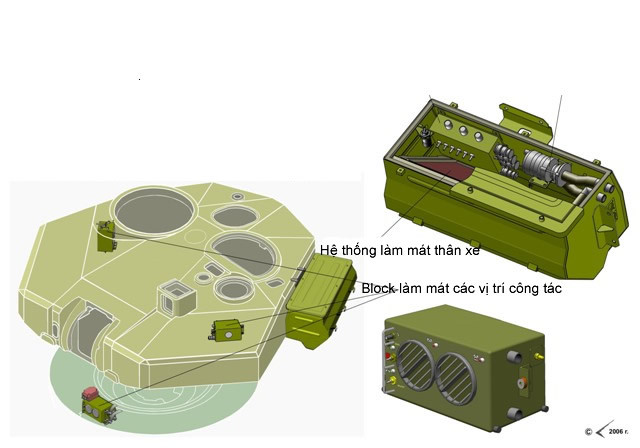 Hệ thống làm mát thân xe

Block làm mát các vị trí công tác

© 2006 г.