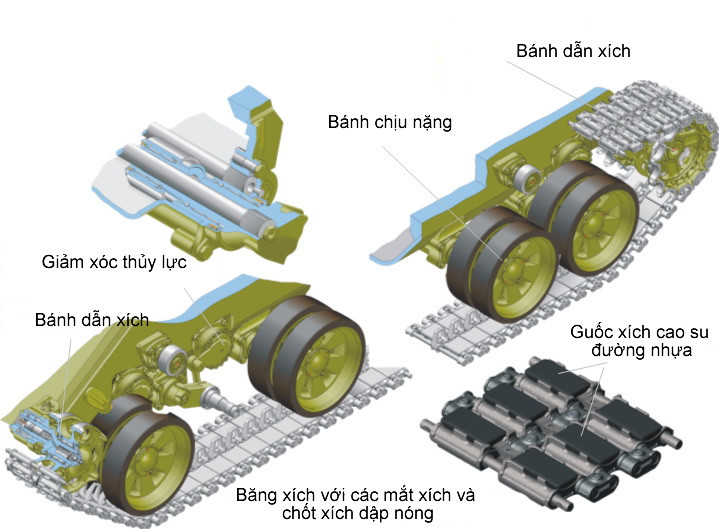 Bánh dẫn xích

Bánh chịu nặng

Giảm xóc thủy lực

Bánh dẫn xích

Guốc xích cao su đường nhựa

Băng xích với các mắt xích và chốt xích dập nóng