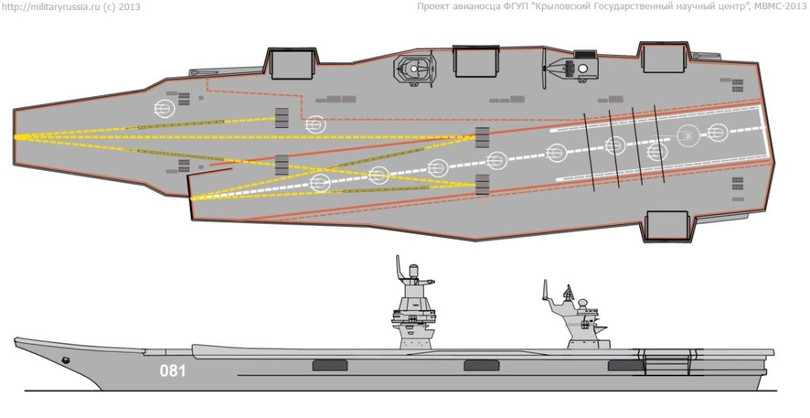 http://militaryrussia.ru (c) 2013

Проект авианосца ФГУП "Крыловский Государственный научный центр", МВМС-2013

081