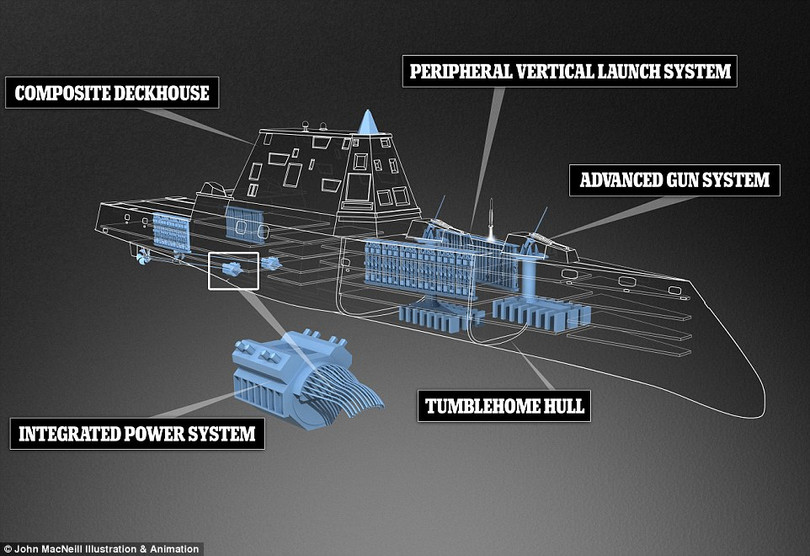 COMPOSITE DECKHOUSE

PERIPHERAL VERTICAL LAUNCH SYSTEM

ADVANCED GUN SYSTEM

TUMBLEHOME HULL

INTEGRATED POWER SYSTEM

© John MacNeill Illustration & Animation