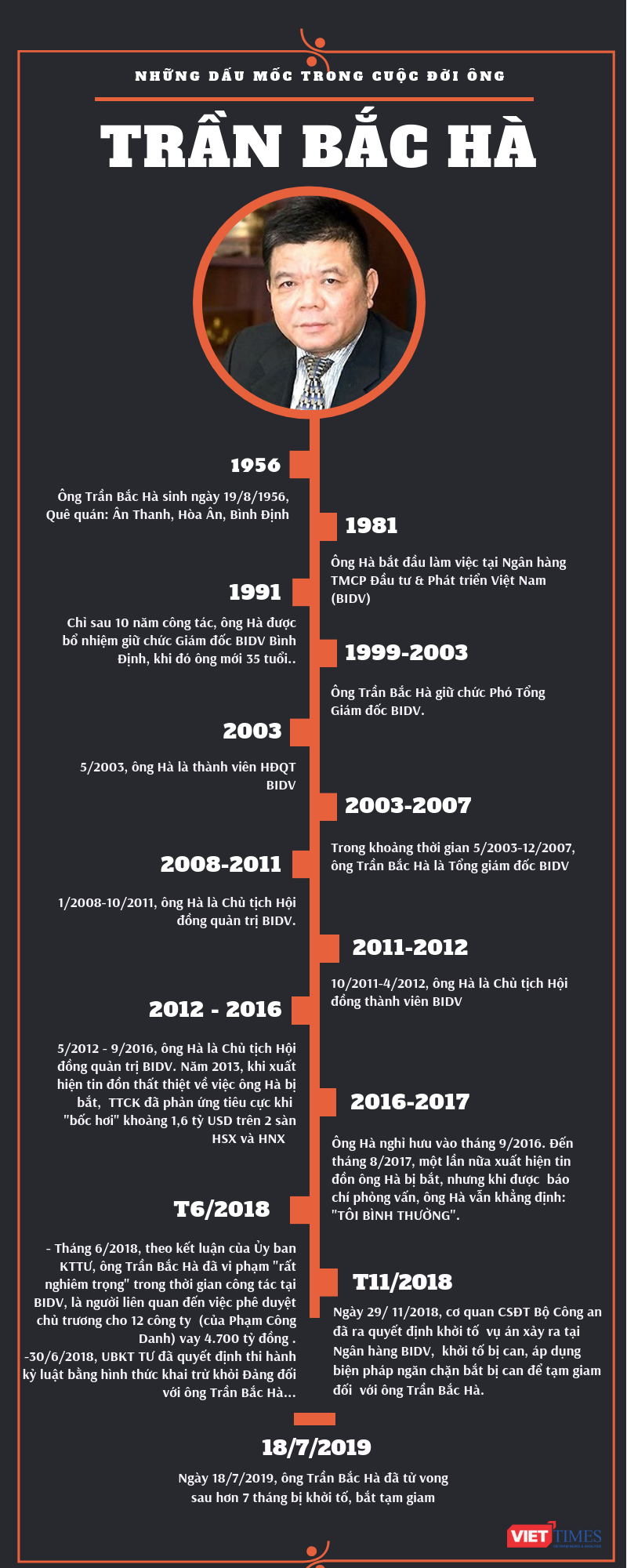 NHỮNG DẤU MỐC TRONG CUỘC ĐỜI ÔNG

TRẦN BẮC HÀ

1956

Ông Trần Bắc Hà sinh ngày 19/8/1956, Quê quán: Ân Thanh, Hòa Ân, Bình Định

1981

Ông Hà bắt đầu làm việc tại Ngân hàng TMCP Đầu tư & Phát triển Việt Nam (BIDV)

1991

Chỉ sau 10 năm công tác, ông Hà được bổ nhiệm giữ chức Giám đốc BIDV Bình Định, khi đó ông mới 35 tuổi..

1999-2003

Ông Trần Bắc Hà giữ chức Phó Tổng Giám đốc BIDV.

2003

5/2003, ông Hà là thành viên HĐQT BIDV

2003-2007

Trong khoảng thời gian 5/2003-12/2007, ông Trần Bắc Hà là Tổng giám đốc BIDV

2008-2011

1/2008-10/2011, ông Hà là Chủ tịch Hội đồng quản trị BIDV.

2011-2012

10/2011-4/2012, ông Hà là Chủ tịch Hội đồng thành viên BIDV

2012 - 2016

5/2012 - 9/2016, ông Hà là Chủ tịch Hội đồng quản trị BIDV. Năm 2013, khi xuất hiện tin đồn thất thiệt về việc ông Hà bị bắt, TTCK đã phản ứng tiêu cực khi "bốc hơi" khoảng 1,6 tỷ USD trên 2 sàn HSX và HNX

2016-2017

Ông Hà nghỉ hưu vào tháng 9/2016. Đến tháng 8/2017, một lần nữa xuất hiện tin đồn ông Hà bị bắt, nhưng khi được báo chí phỏng vấn, ông Hà vẫn khẳng định: "TÔI BÌNH THƯỜNG".

T6/2018

- Tháng 6/2018, theo kết luận của Ủy ban KTTƯ, ông Trần Bắc Hà đã vi phạm "rất nghiêm trọng" trong thời gian công tác tại BIDV, là người liên quan đến việc phê duyệt chủ trương cho 12 công ty (của Phạm Công Danh) vay 4.700 tỷ đồng .
-30/6/2018, UBKT TƯ đã quyết định thi hành kỷ luật bằng hình thức khai trừ khỏi Đảng đối với ông Trần Bắc Hà...

T11/2018

Ngày 29/ 11/2018, cơ quan CSĐT Bộ Công an đã ra quyết định khởi tố vụ án xảy ra tại Ngân hàng BIDV, khởi tố bị can, áp dụng biện pháp ngăn chặn bắt bị can để tạm giam đối với ông Trần Bắc Hà.

18/7/2019

Ngày 18/7/2019, ông Trần Bắc Hà đã tử vong sau hơn 7 tháng bị khởi tố, bắt tạm giam

VIETTIMES