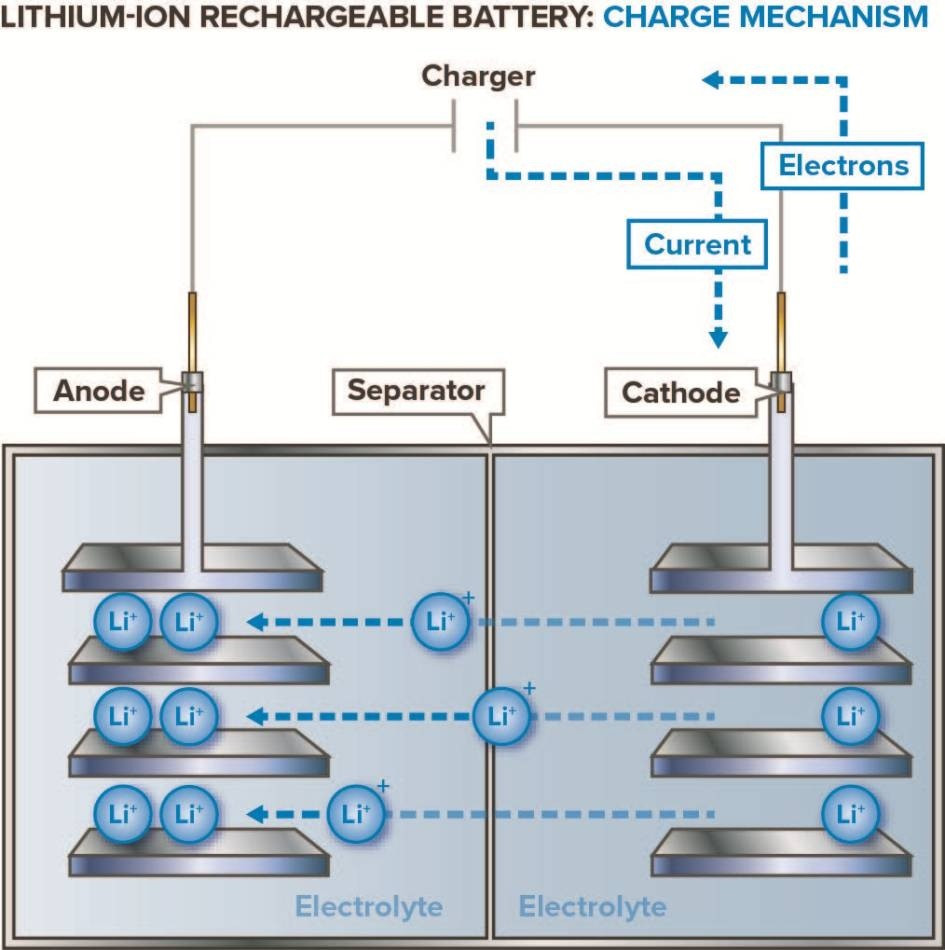 LITHIUM-ION RECHARGEABLE BATTERY: CHARGE MECHANISM

Charger

Electrons

Current

Anode

Separator

Cathode

$Li^+$ $Li^+$ $Li^+$ $Li^+$

$Li^+$ $Li^+$ $Li^+$ $Li^+$

$Li^+$ $Li^+$ $Li^+$ $Li^+$

Electrolyte

Electrolyte