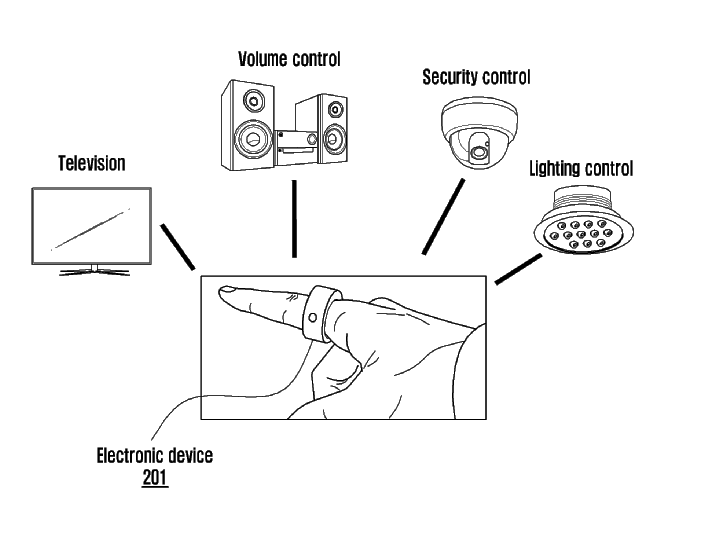 Volume control

Security control

Television

Lighting control

Electronic device
201