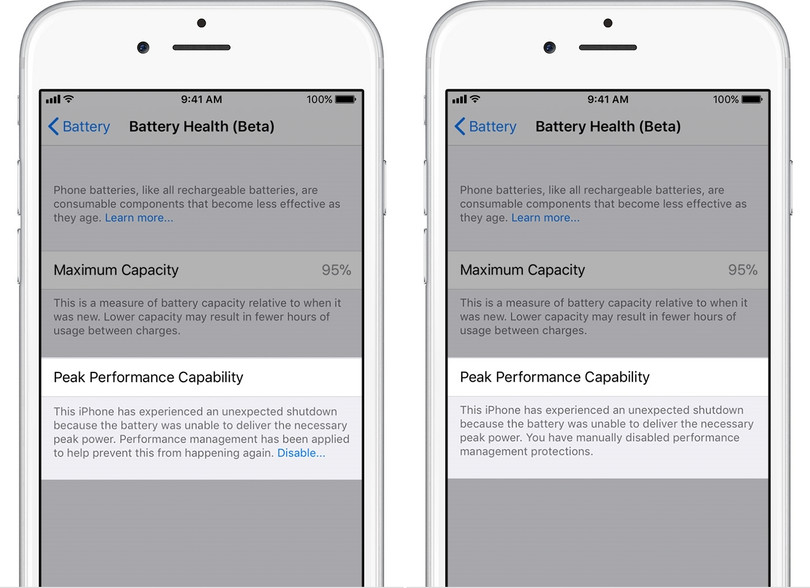 9:41 AM
100%

Battery
Battery Health (Beta)

Phone batteries, like all rechargeable batteries, are consumable components that become less effective as they age. Learn more...

Maximum Capacity
95%

This is a measure of battery capacity relative to when it was new. Lower capacity may result in fewer hours of usage between charges.

Peak Performance Capability

This iPhone has experienced an unexpected shutdown because the battery was unable to deliver the necessary peak power. Performance management has been applied to help prevent this from happening again. Disable...

9:41 AM
100%

Battery
Battery Health (Beta)

Phone batteries, like all rechargeable batteries, are consumable components that become less effective as they age. Learn more...

Maximum Capacity
95%

This is a measure of battery capacity relative to when it was new. Lower capacity may result in fewer hours of usage between charges.

Peak Performance Capability

This iPhone has experienced an unexpected shutdown because the battery was unable to deliver the necessary peak power. You have manually disabled performance management protections.